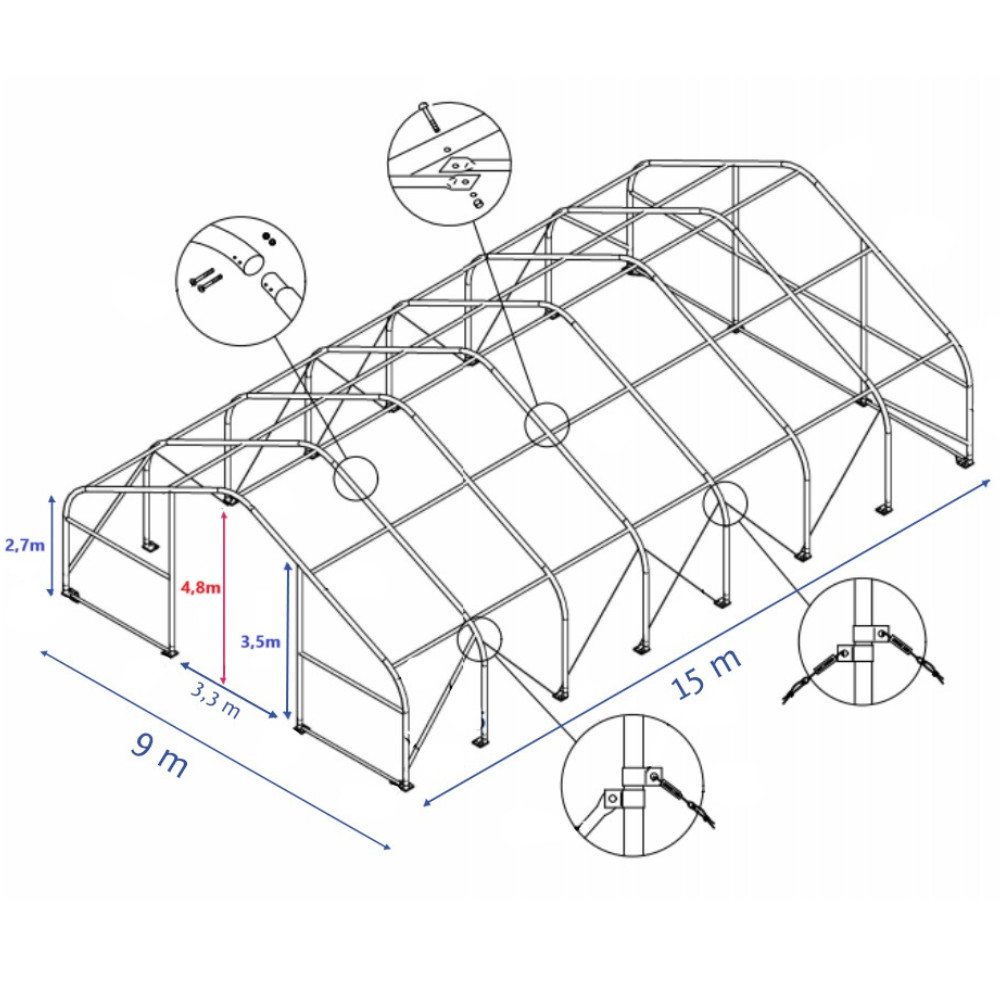 2,7m

4,8m

3,5m

3,3 m

9 m

15 m